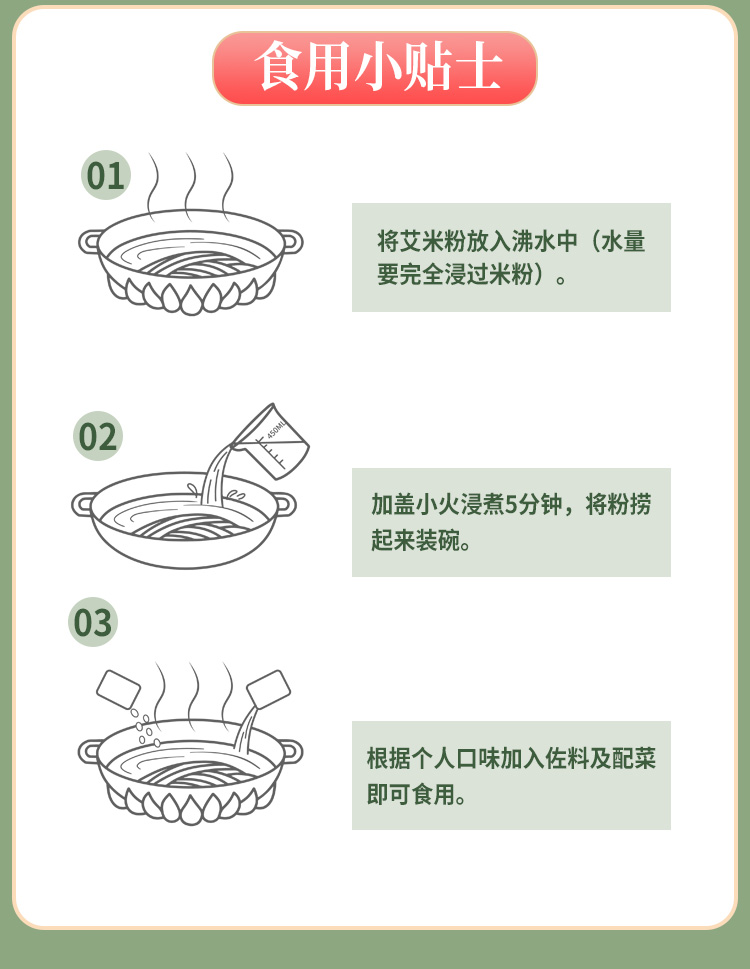 食用小贴士

01

将艾米粉放入沸水中（水量要完全浸过米粉）。

02

450ML

加盖小火浸煮5分钟，将粉捞起来装碗。

03

根据个人口味加入佐料及配菜即可食用。