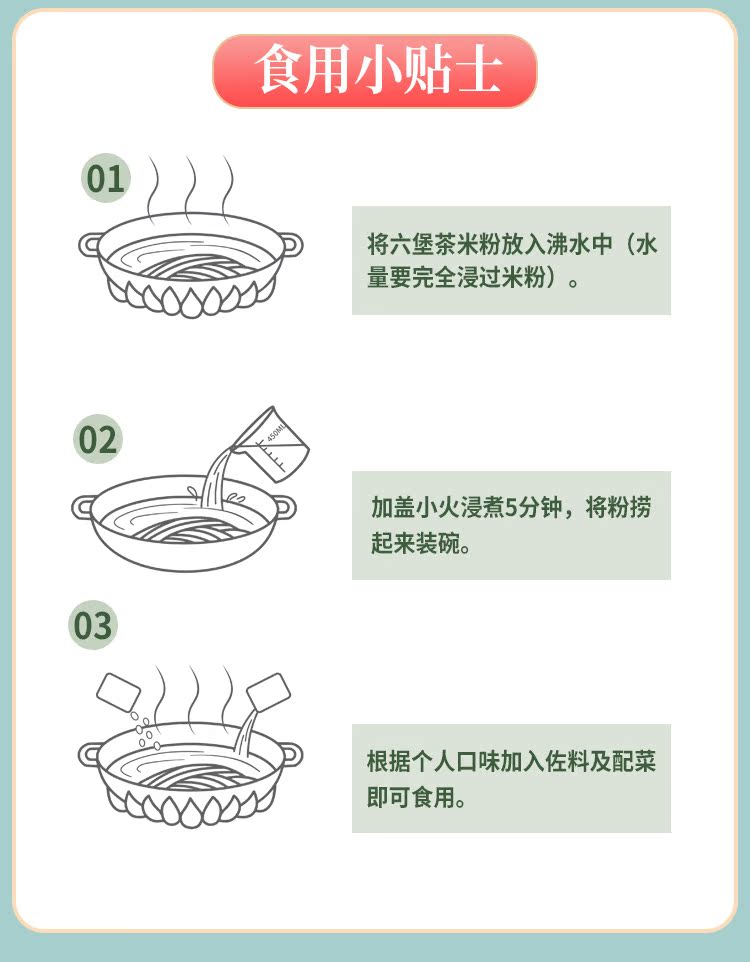 食用小贴士

01

将六堡茶米粉放入沸水中（水量要完全浸过米粉）。

02

450ML

加盖小火浸煮5分钟，将粉捞起来装碗。

03

根据个人口味加入佐料及配菜即可食用。